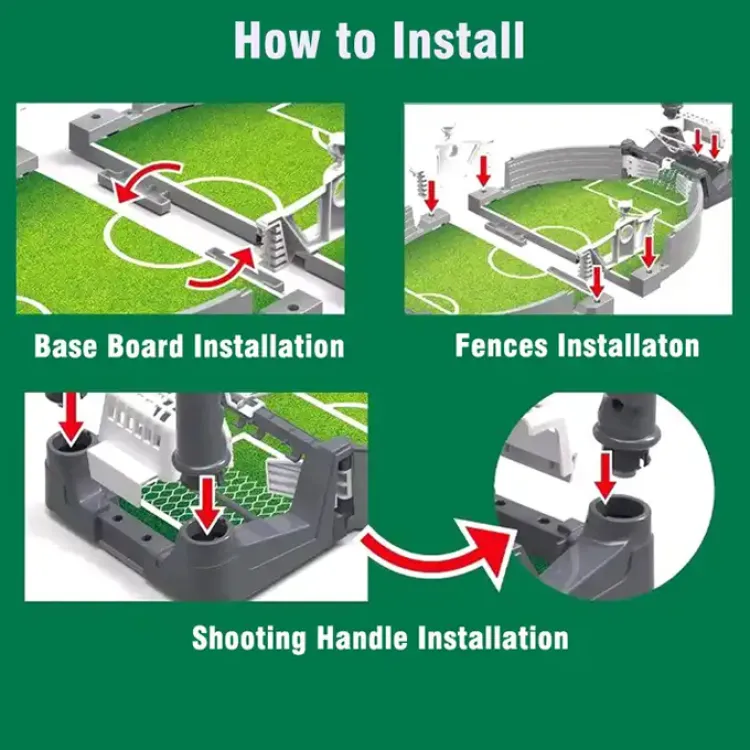 How to Install

Base Board Installation

Fences Installaton

Shooting Handle Installation